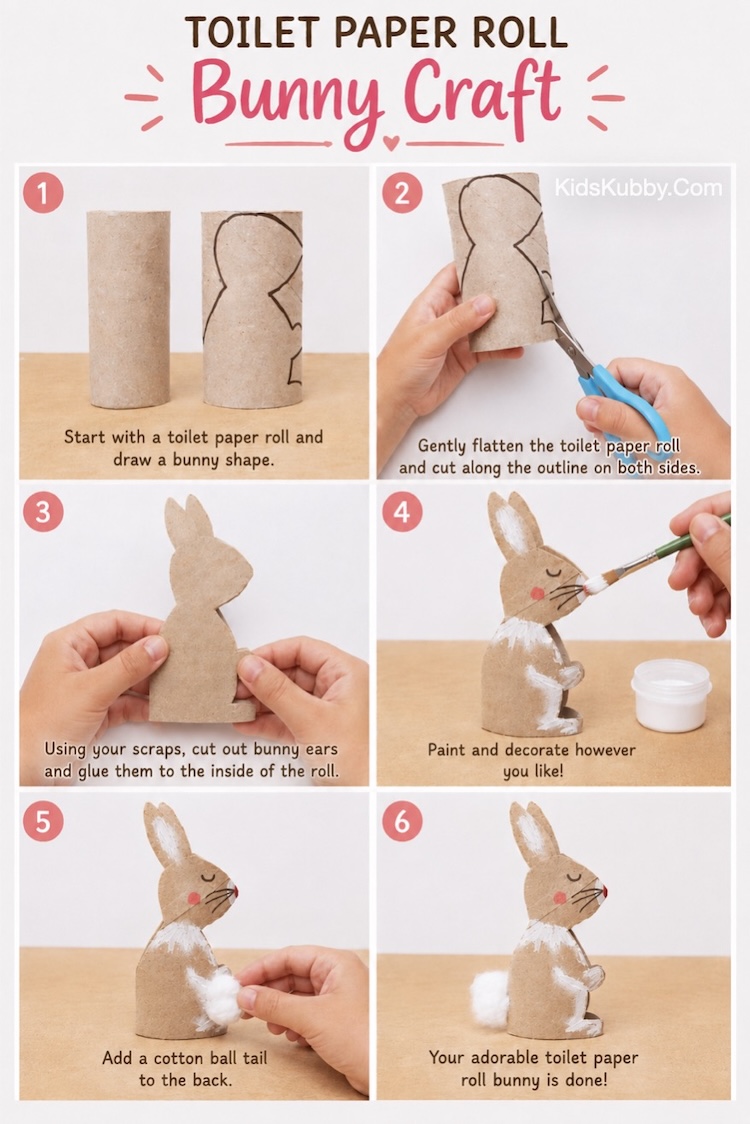 TOILET PAPER ROLL

Bunny Craft

1
Start with a toilet paper roll and draw a bunny shape.

2
KidsKubby.Com
Gently flatten the toilet paper roll and cut along the outline on both sides.

3
Using your scraps, cut out bunny ears and glue them to the inside of the roll.

4
Paint and decorate however you like!

5
Add a cotton ball tail to the back.

6
Your adorable toilet paper roll bunny is done!